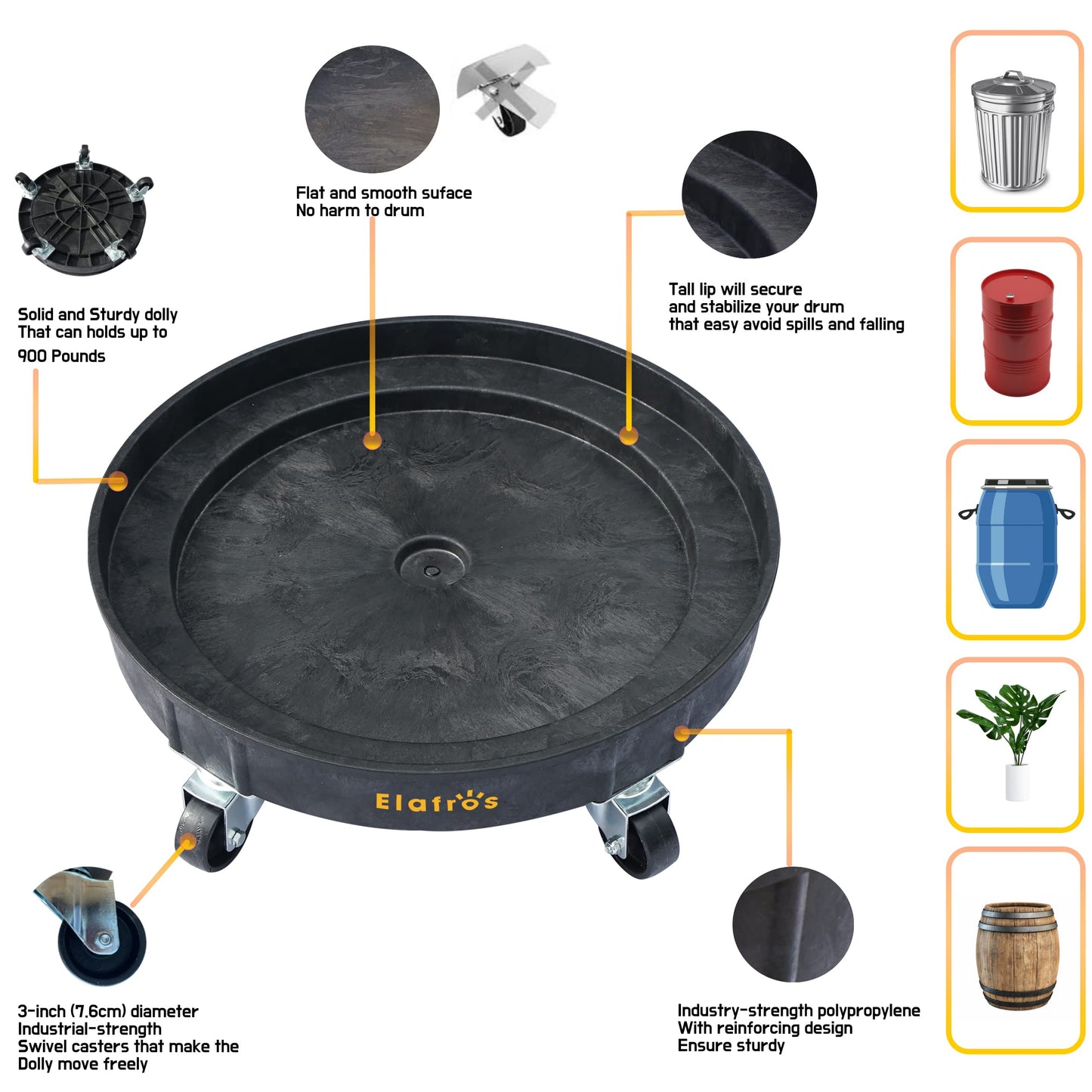 Flat and smooth suface
No harm to drum

Solid and Sturdy dolly
That can holds up to
900 Pounds

Tall lip will secure
and stabilize your drum
that easy avoid spills and falling

Elafros

3-inch (7.6cm) diameter
Industrial-strength
Swivel casters that make the
Dolly move freely

Industry-strength polypropylene
With reinforcing design
Ensure sturdy