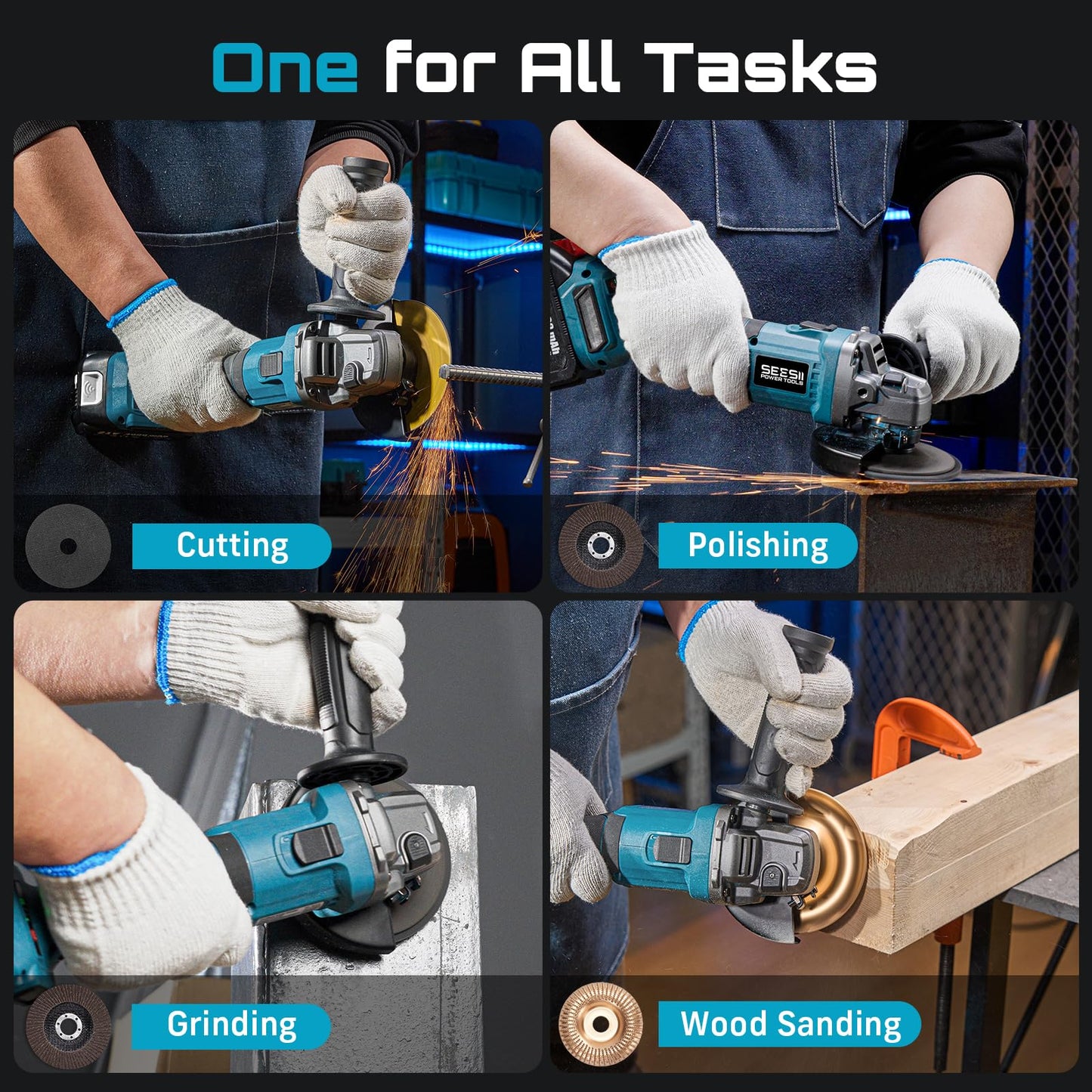 One for All Tasks

Cutting

SEESII POWER TOOLS

Polishing

Grinding

Wood Sanding