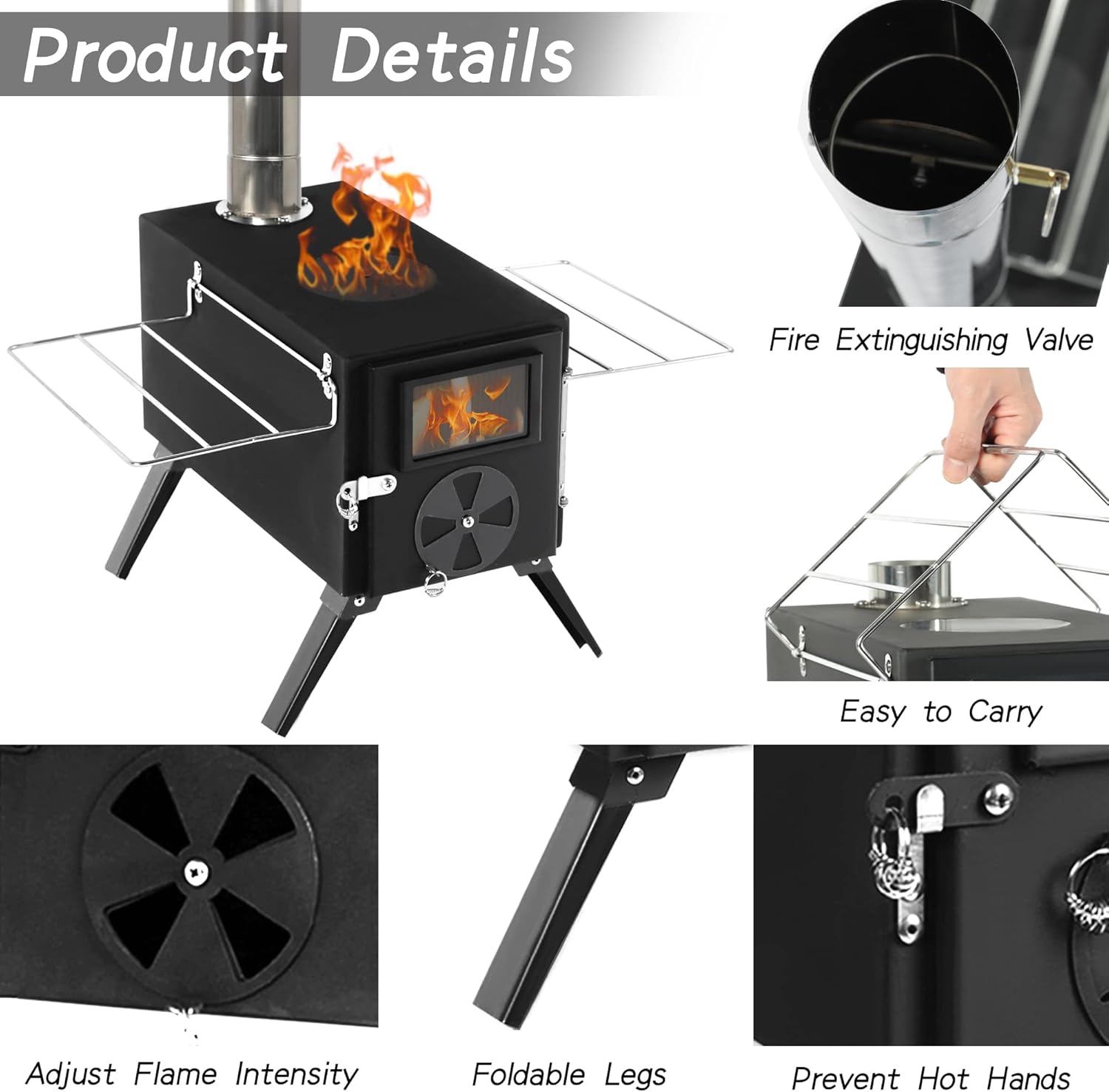 Product Details

Fire Extinguishing Valve

Easy to Carry

Adjust Flame Intensity

Foldable Legs

Prevent Hot Hands