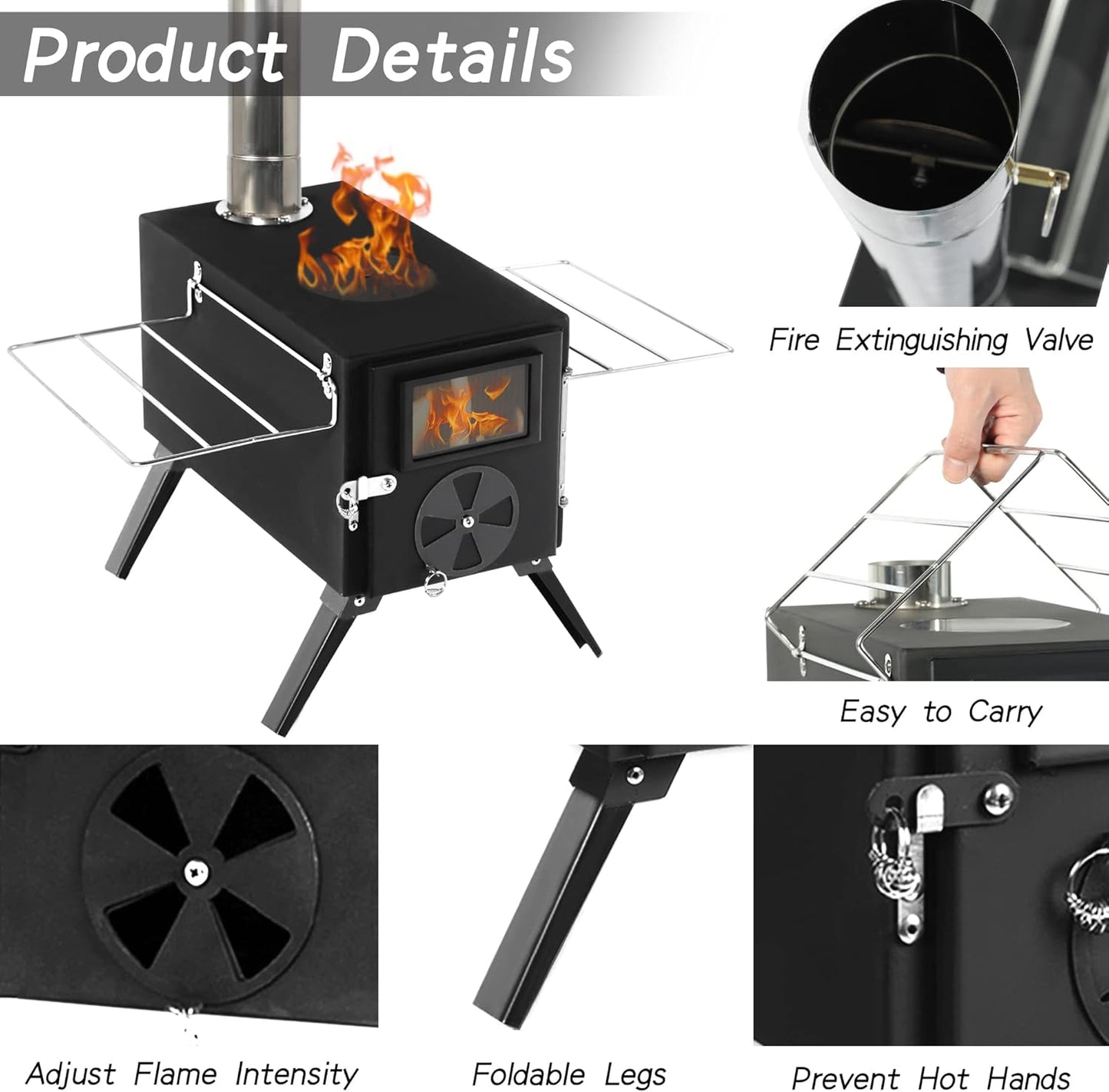 Product Details

Fire Extinguishing Valve

Easy to Carry

Adjust Flame Intensity

Foldable Legs

Prevent Hot Hands