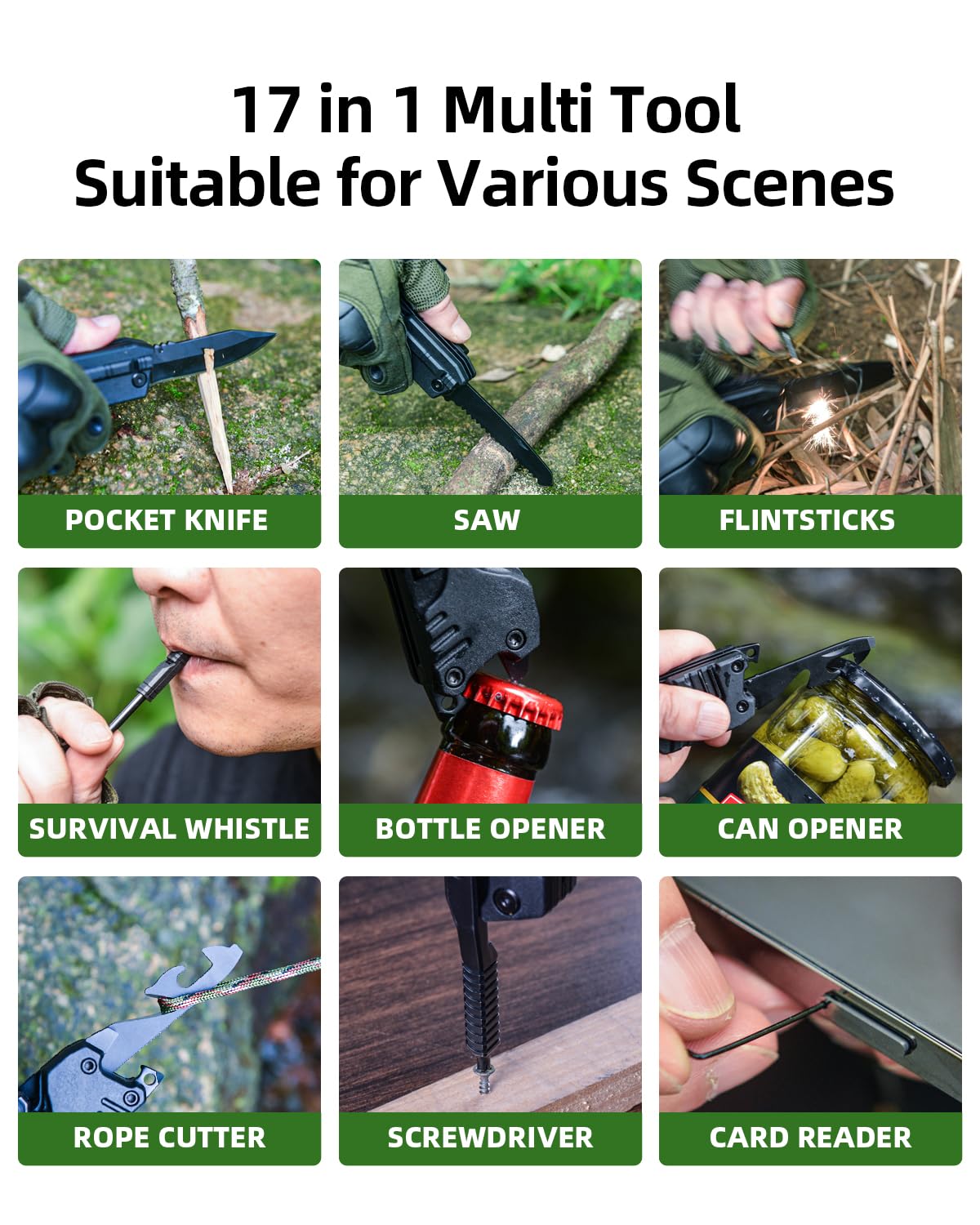 17 in 1 Multi Tool
Suitable for Various Scenes

POCKET KNIFE

SAW

FLINTSTICKS

SURVIVAL WHISTLE

BOTTLE OPENER

CAN OPENER

ROPE CUTTER

SCREWDRIVER

CARD READER