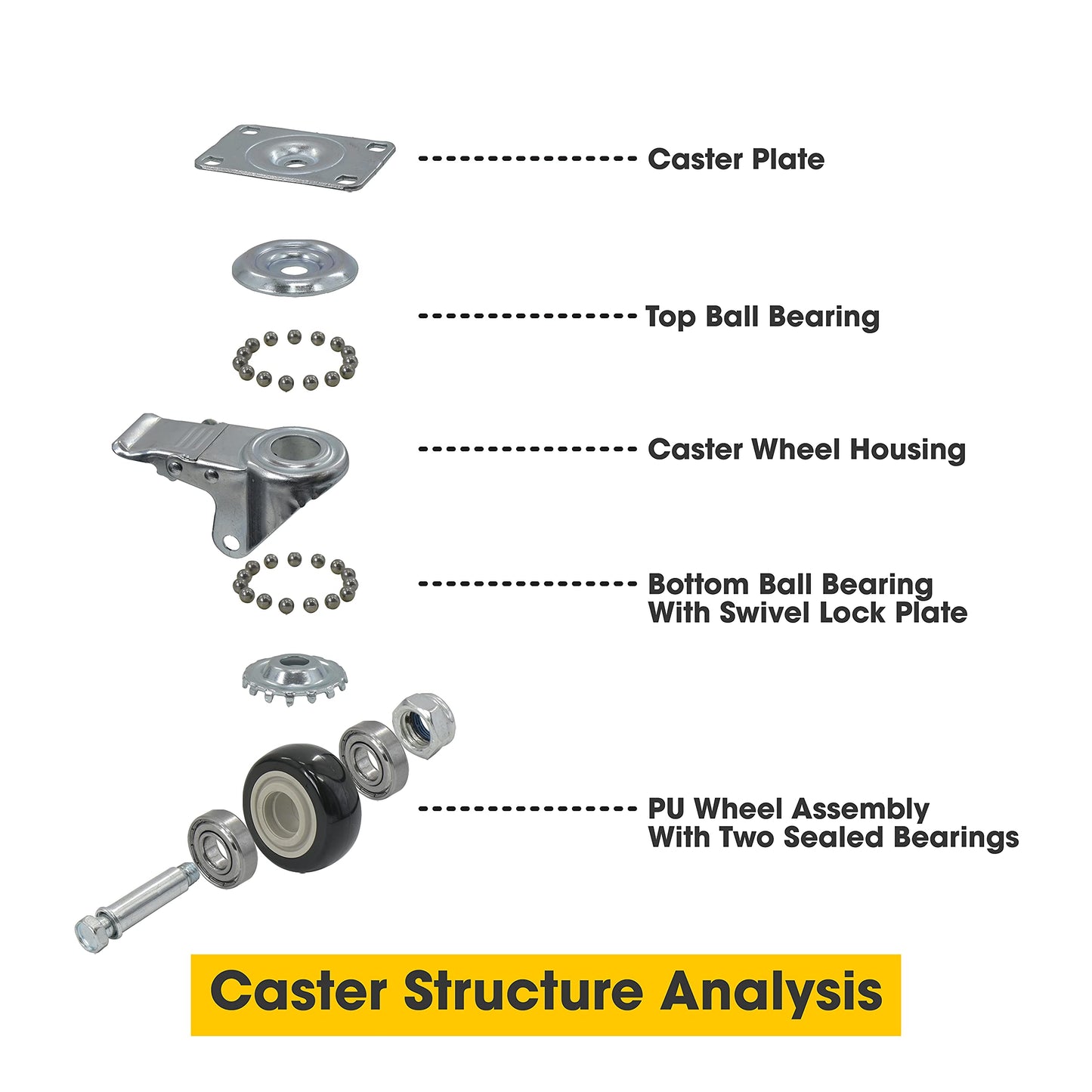 Caster Plate

Top Ball Bearing

Caster Wheel Housing

Bottom Ball Bearing
With Swivel Lock Plate

PU Wheel Assembly
With Two Sealed Bearings

Caster Structure Analysis