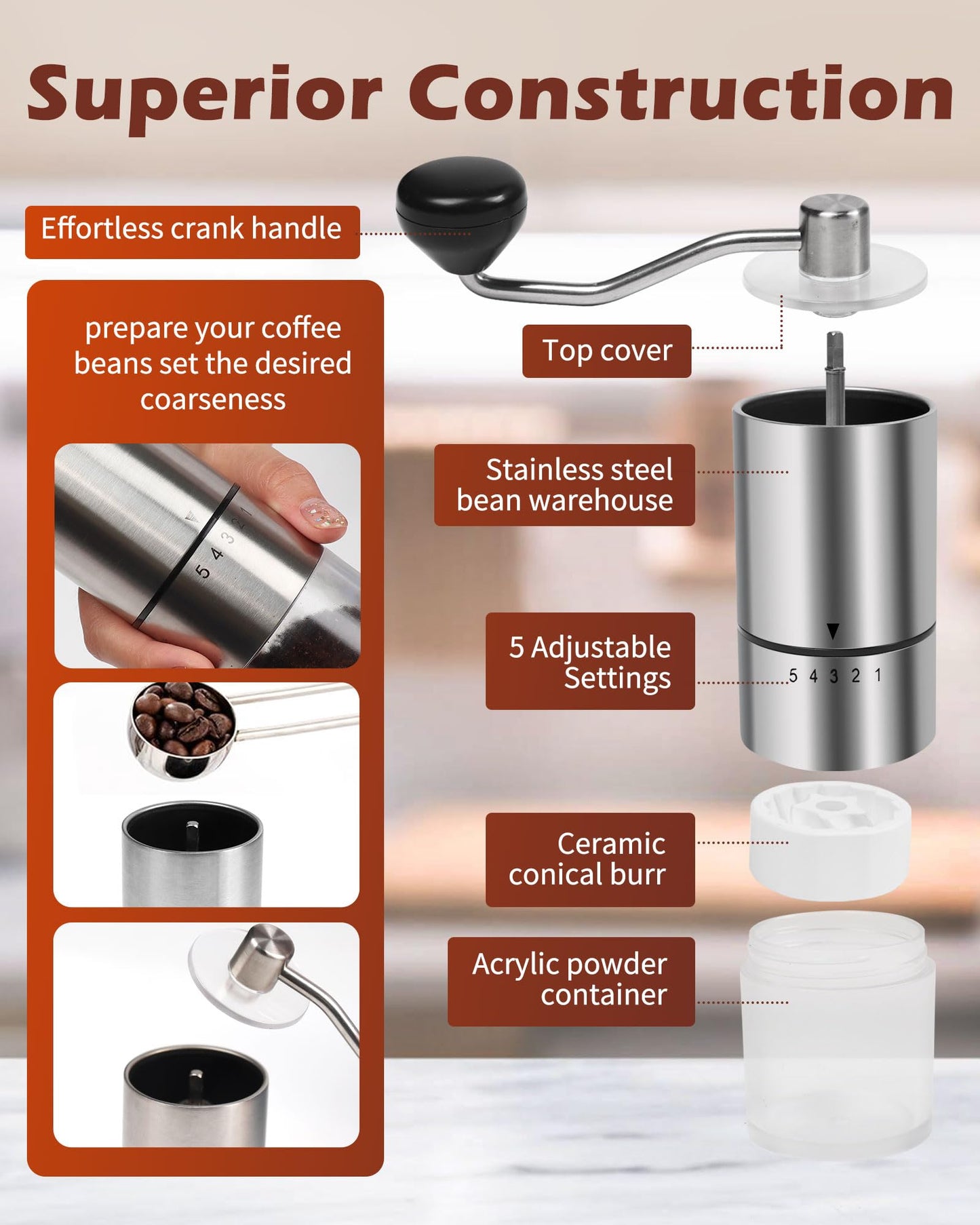 Superior Construction

Effortless crank handle

prepare your coffee beans set the desired coarseness

5 4 3 2 1

Top cover

Stainless steel bean warehouse

5 Adjustable Settings

5 4 3 2 1

Ceramic conical burr

Acrylic powder container