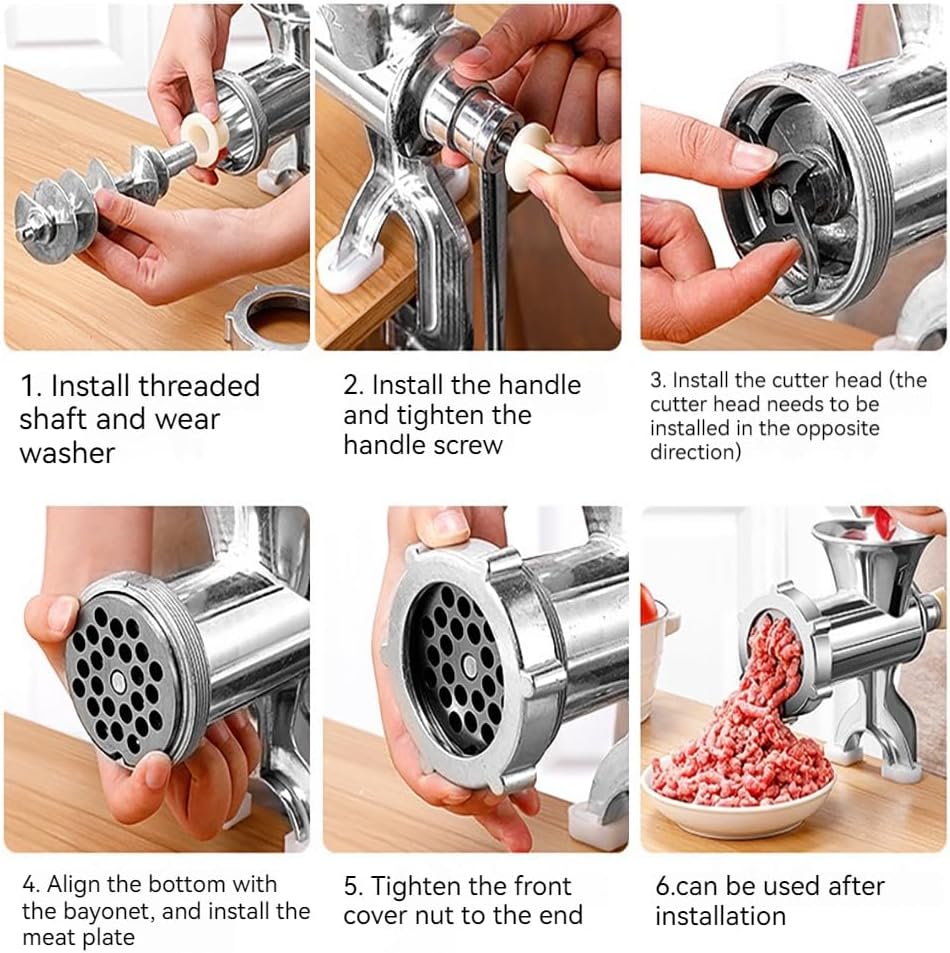 1. Install threaded shaft and wear washer

2. Install the handle and tighten the handle screw

3. Install the cutter head (the cutter head needs to be installed in the opposite direction)

4. Align the bottom with the bayonet, and install the meat plate

5. Tighten the front cover nut to the end

6.can be used after installation