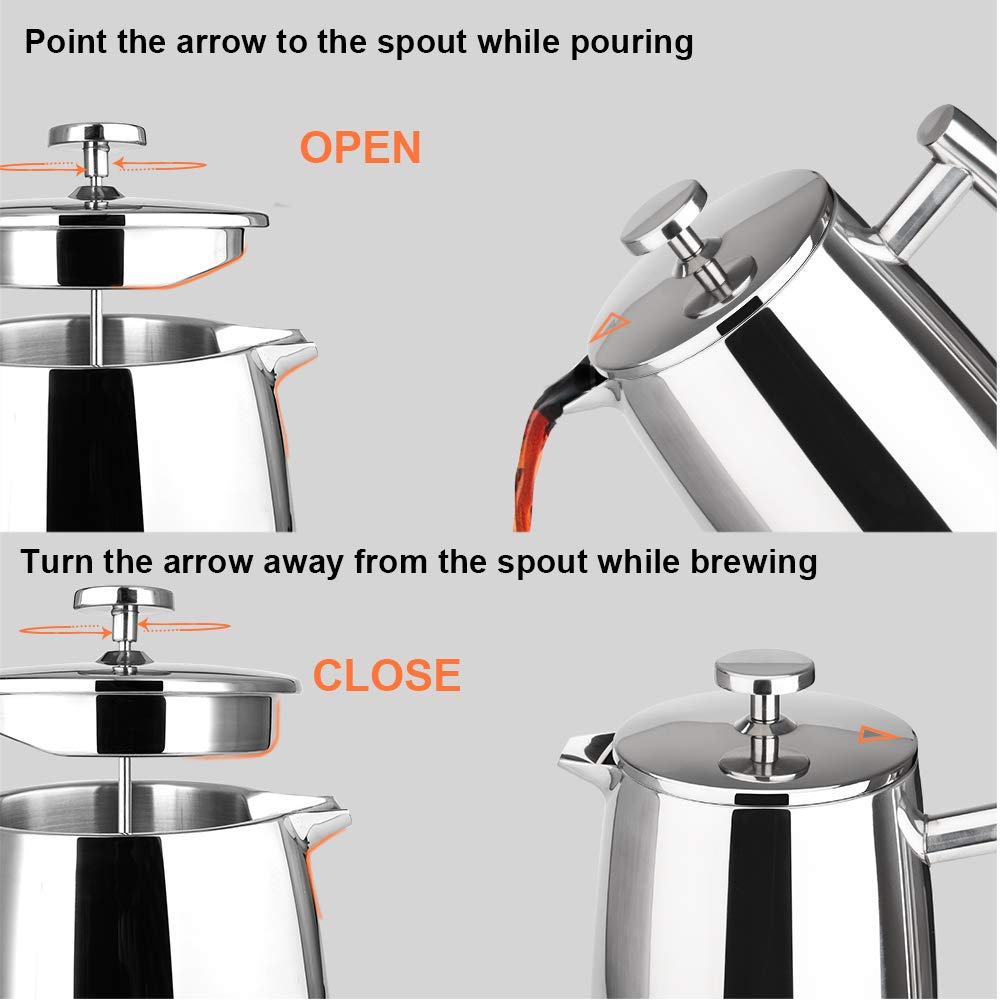 Point the arrow to the spout while pouring

OPEN

Turn the arrow away from the spout while brewing

CLOSE