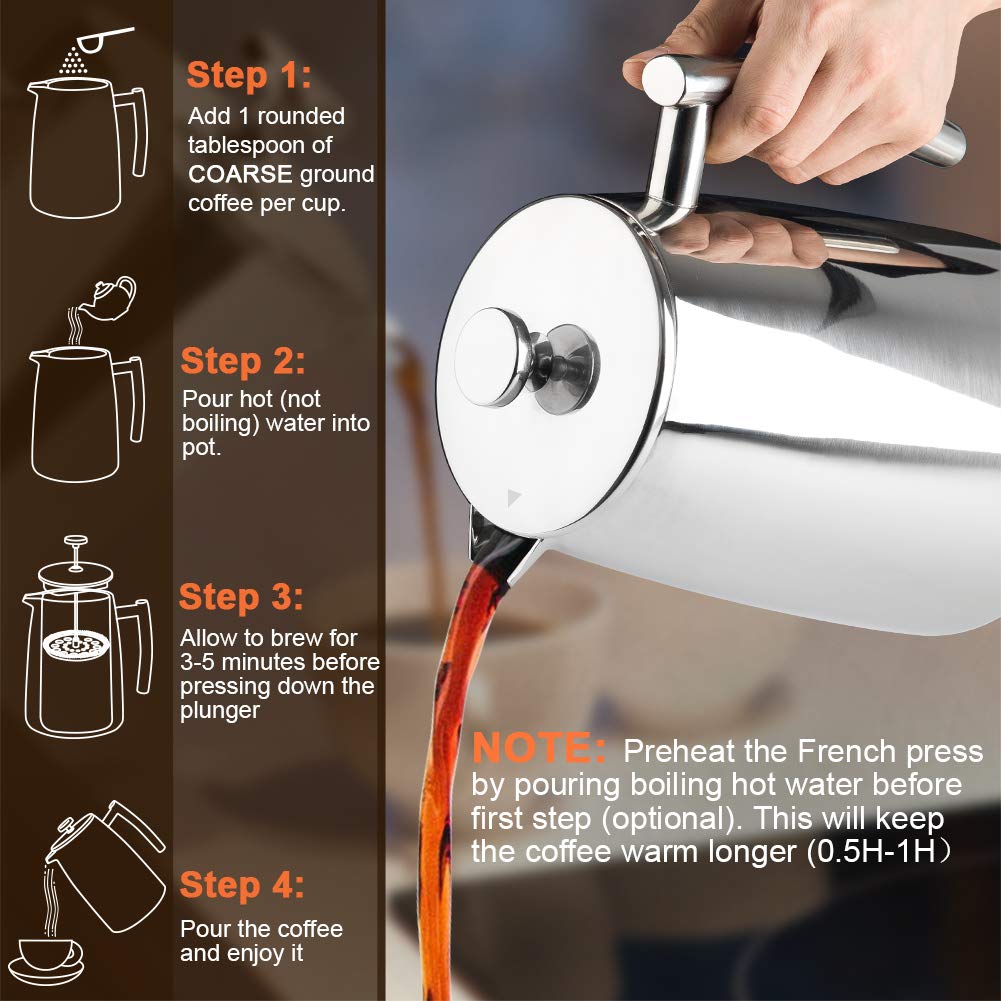 Step 1:
Add 1 rounded tablespoon of COARSE ground coffee per cup.

Step 2:
Pour hot (not boiling) water into pot.

Step 3:
Allow to brew for 3-5 minutes before pressing down the plunger

Step 4:
Pour the coffee and enjoy it

NOTE: Preheat the French press by pouring boiling hot water before first step (optional). This will keep the coffee warm longer (0.5H-1H）