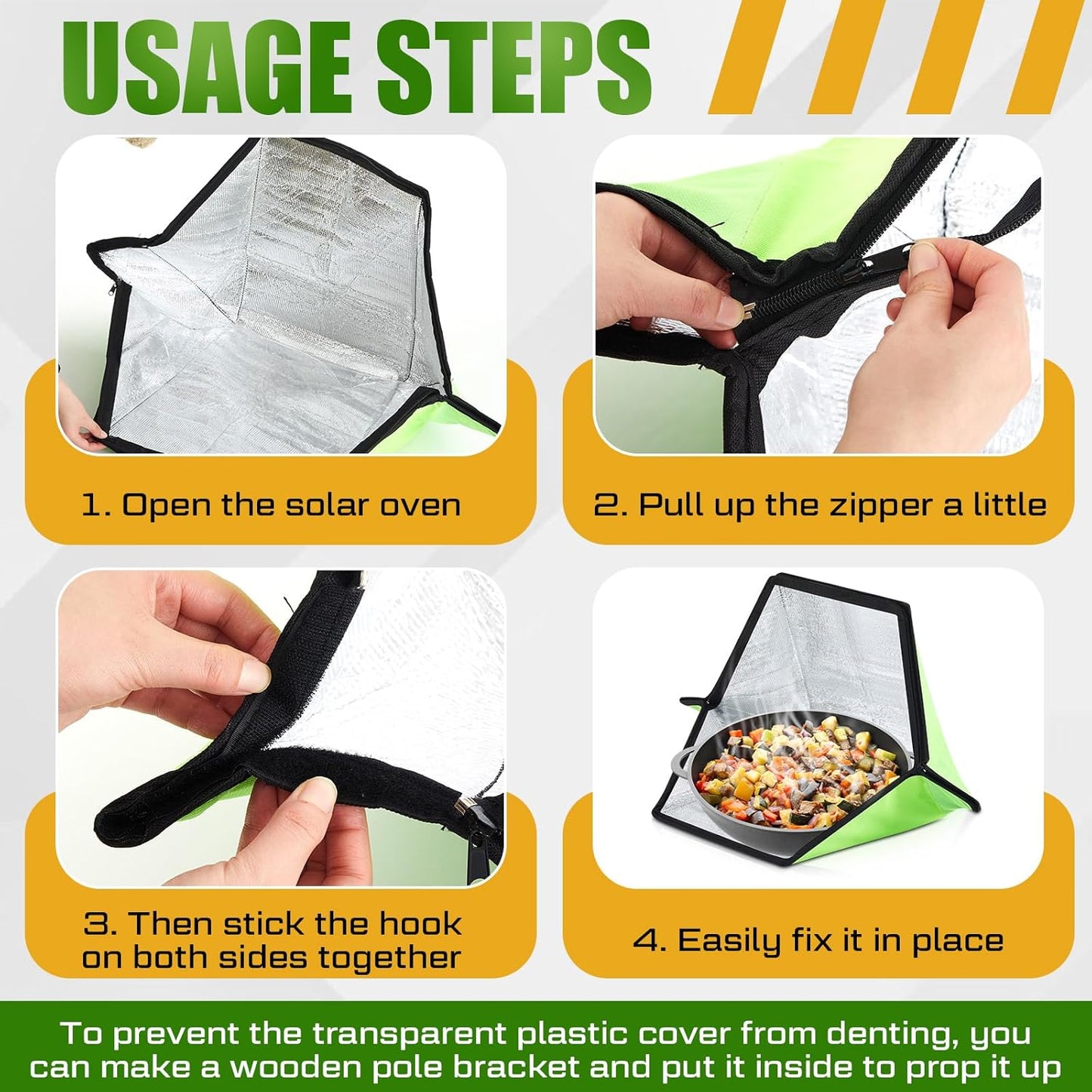 USAGE STEPS

1. Open the solar oven

2. Pull up the zipper a little

3. Then stick the hook on both sides together

4. Easily fix it in place

To prevent the transparent plastic cover from denting, you can make a wooden pole bracket and put it inside to prop it up