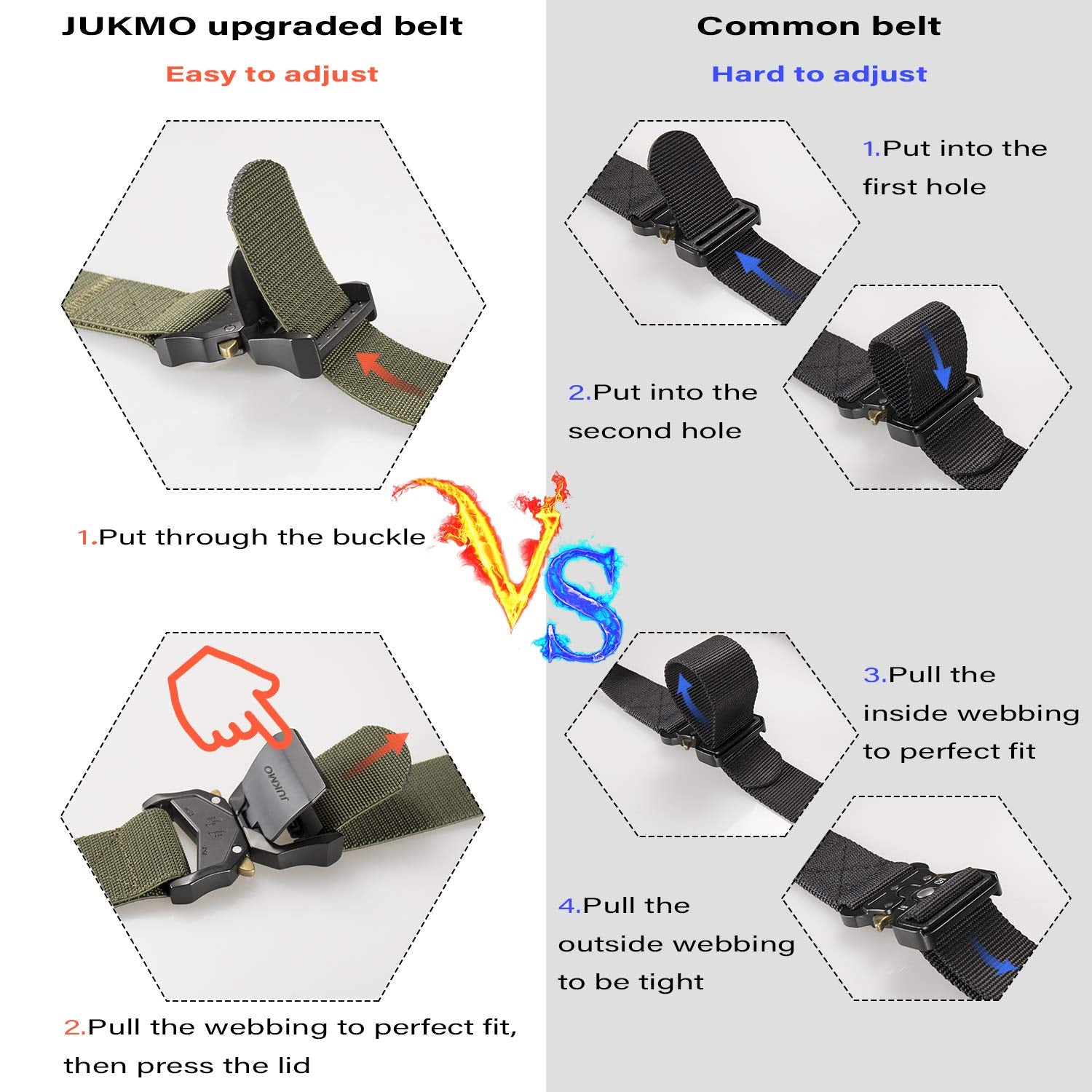 JUKMO upgraded belt

Easy to adjust

1.Put through the buckle

JUKMO

2.Pull the webbing to perfect fit, then press the lid

VS

Common belt

Hard to adjust

1.Put into the first hole

2.Put into the second hole

3.Pull the inside webbing to perfect fit

4.Pull the outside webbing to be tight