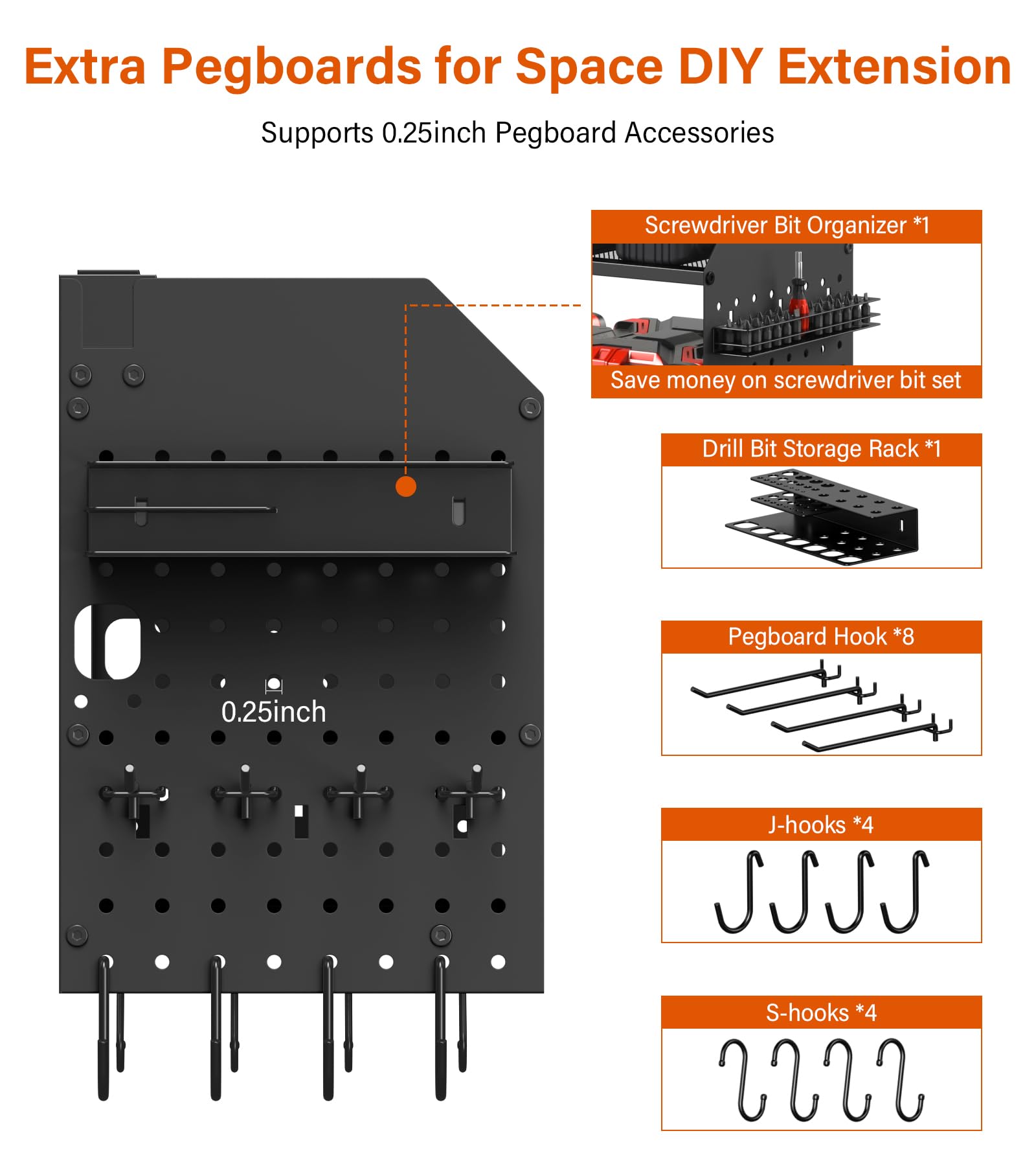 Extra Pegboards for Space DIY Extension

Supports 0.25inch Pegboard Accessories

0.25inch

Screwdriver Bit Organizer *1

Save money on screwdriver bit set

Drill Bit Storage Rack *1

Pegboard Hook *8

J-hooks *4

S-hooks *4