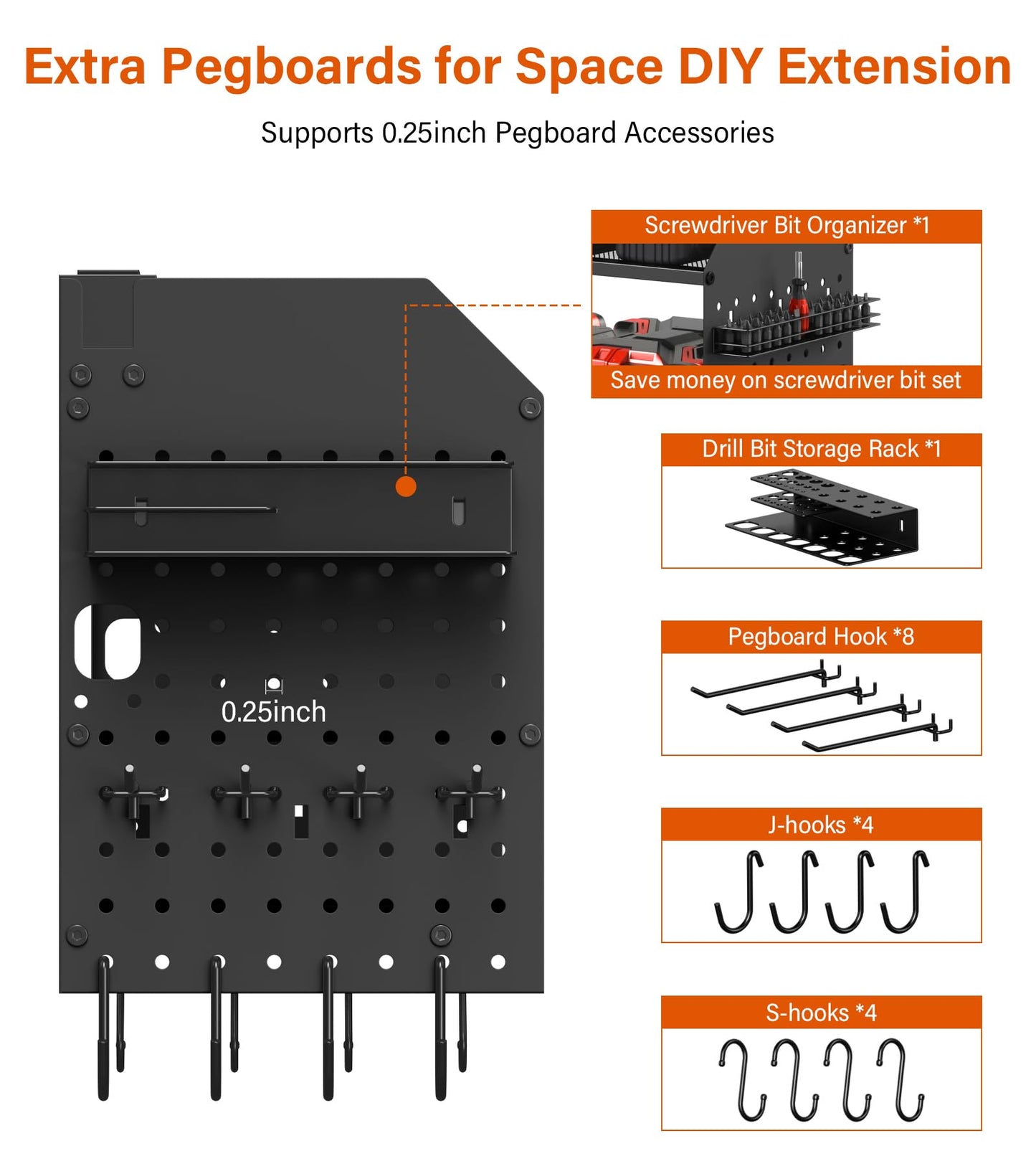 Extra Pegboards for Space DIY Extension

Supports 0.25inch Pegboard Accessories

0.25inch

Screwdriver Bit Organizer *1

Save money on screwdriver bit set

Drill Bit Storage Rack *1

Pegboard Hook *8

J-hooks *4

S-hooks *4