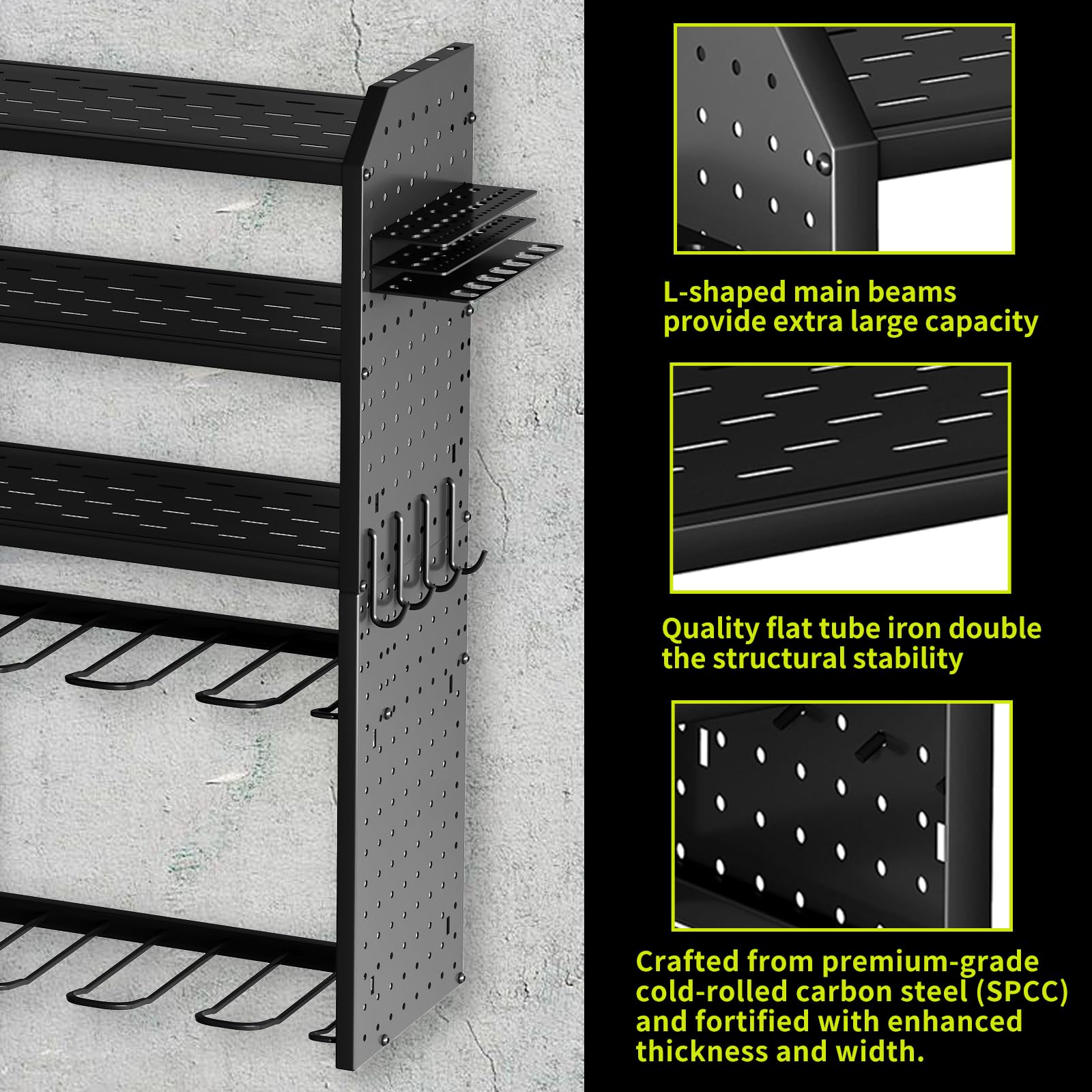 L-shaped main beams provide extra large capacity

Quality flat tube iron double the structural stability

Crafted from premium-grade cold-rolled carbon steel (SPCC) and fortified with enhanced thickness and width.