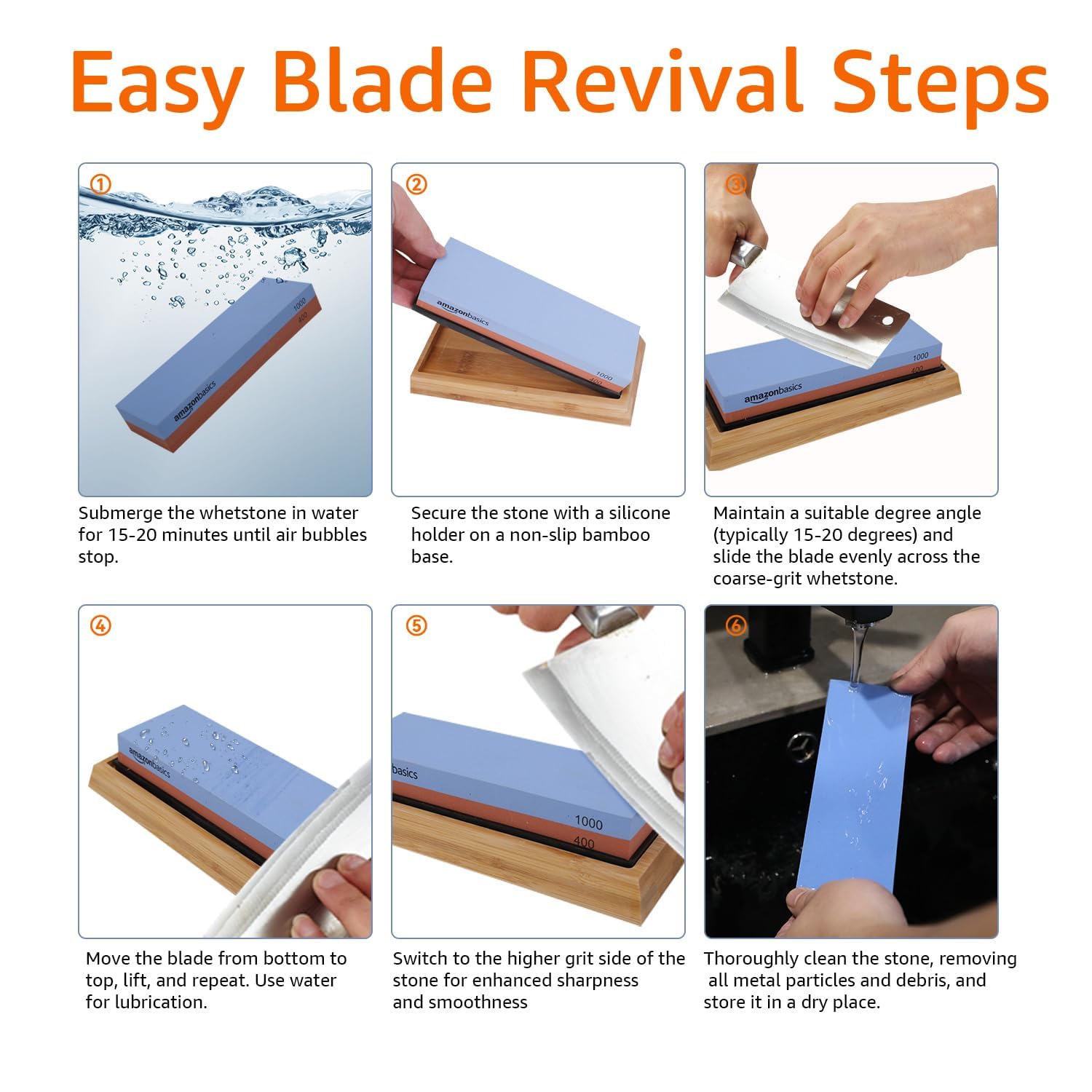 Easy Blade Revival Steps

①

amazonbasics
1000
400

Submerge the whetstone in water for 15-20 minutes until air bubbles stop.

②

amazonbasics
1000
400

Secure the stone with a silicone holder on a non-slip bamboo base.

③

amazonbasics
1000
400

Maintain a suitable degree angle (typically 15-20 degrees) and slide the blade evenly across the coarse-grit whetstone.

④

amazonbasics

Move the blade from bottom to top, lift, and repeat. Use water for lubrication.

⑤

basics
1000
400

Switch to the higher grit side of the stone for enhanced sharpness and smoothness

⑥

Thoroughly clean the stone, removing all metal particles and debris, and store it in a dry place.