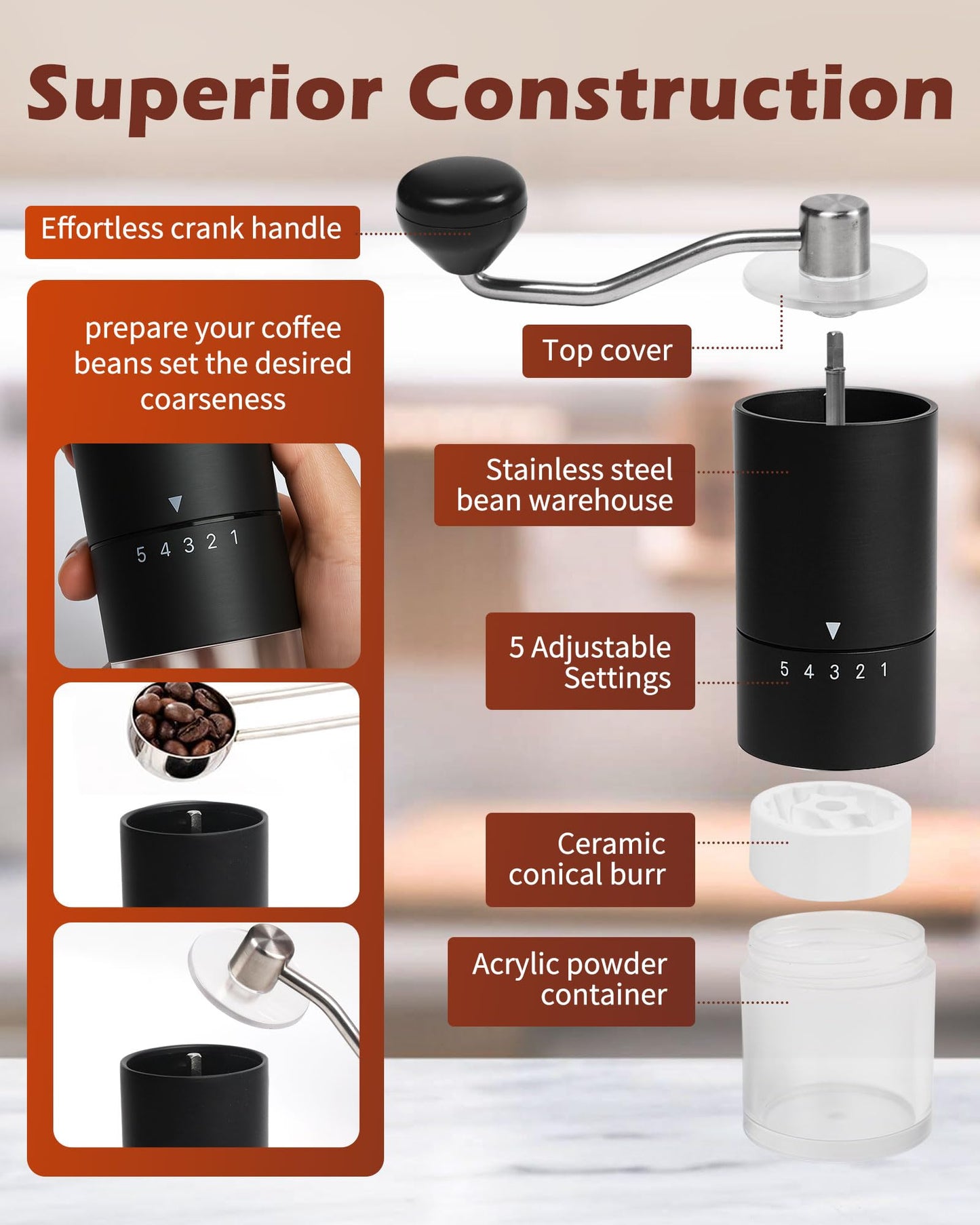 Superior Construction

Effortless crank handle

prepare your coffee beans set the desired coarseness

5 4 3 2 1

Top cover

Stainless steel bean warehouse

5 Adjustable Settings

5 4 3 2 1

Ceramic conical burr

Acrylic powder container