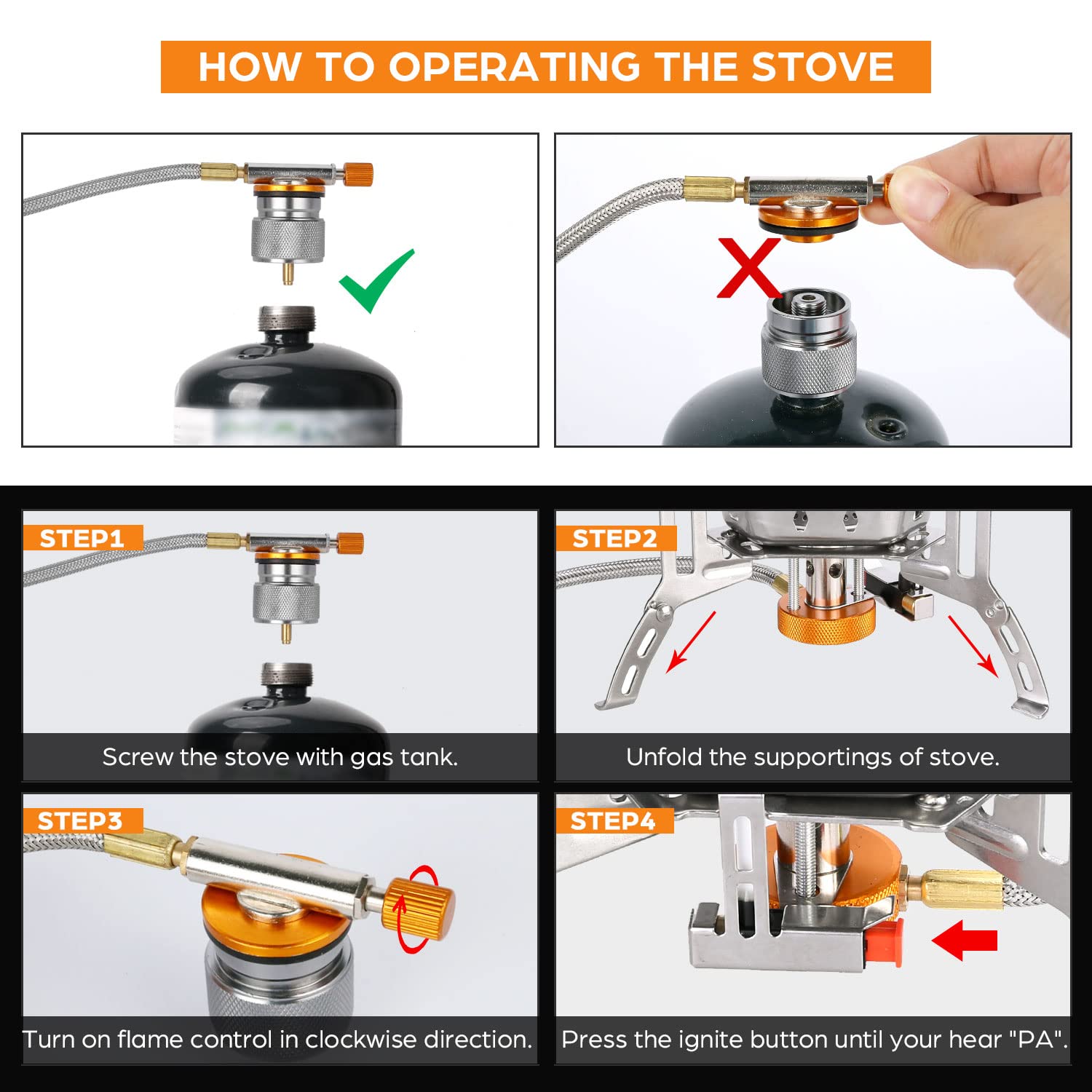 HOW TO OPERATING THE STOVE

STEP1

Screw the stove with gas tank.

STEP2

Unfold the supportings of stove.

STEP3

Turn on flame control in clockwise direction.

STEP4

Press the ignite button until your hear "PA".