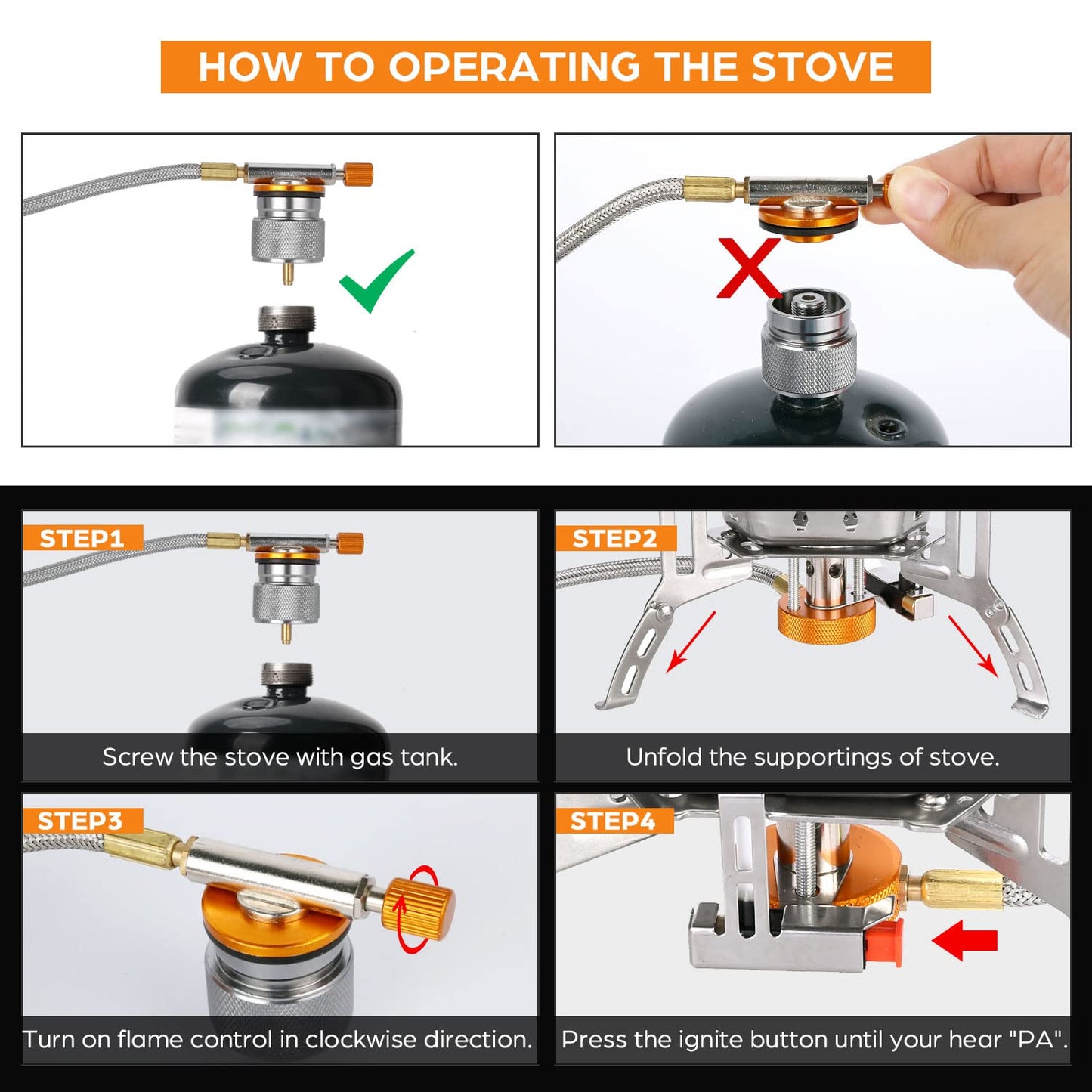 HOW TO OPERATING THE STOVE

STEP1

Screw the stove with gas tank.

STEP2

Unfold the supportings of stove.

STEP3

Turn on flame control in clockwise direction.

STEP4

Press the ignite button until your hear "PA".