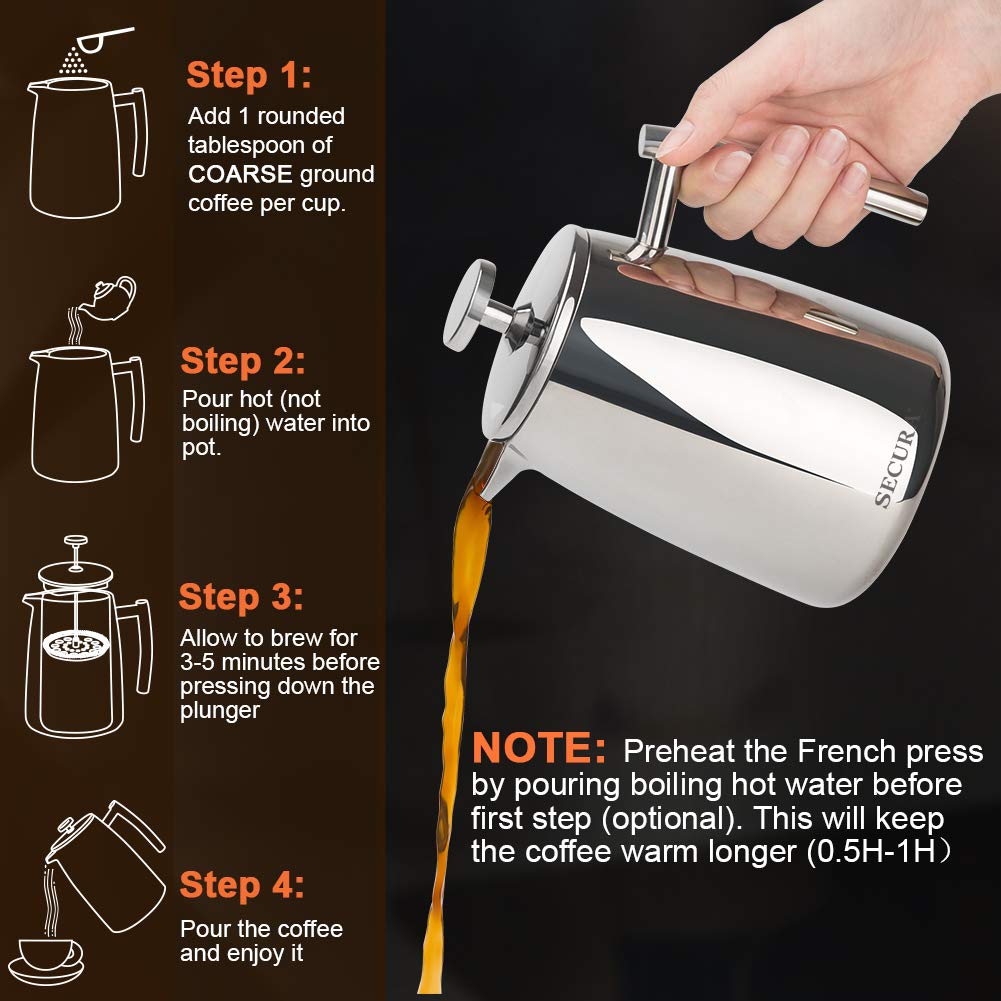 Step 1:
Add 1 rounded tablespoon of COARSE ground coffee per cup.

Step 2:
Pour hot (not boiling) water into pot.

Step 3:
Allow to brew for 3-5 minutes before pressing down the plunger

Step 4:
Pour the coffee and enjoy it

SECUR

NOTE: Preheat the French press by pouring boiling hot water before first step (optional). This will keep the coffee warm longer (0.5H-1H）