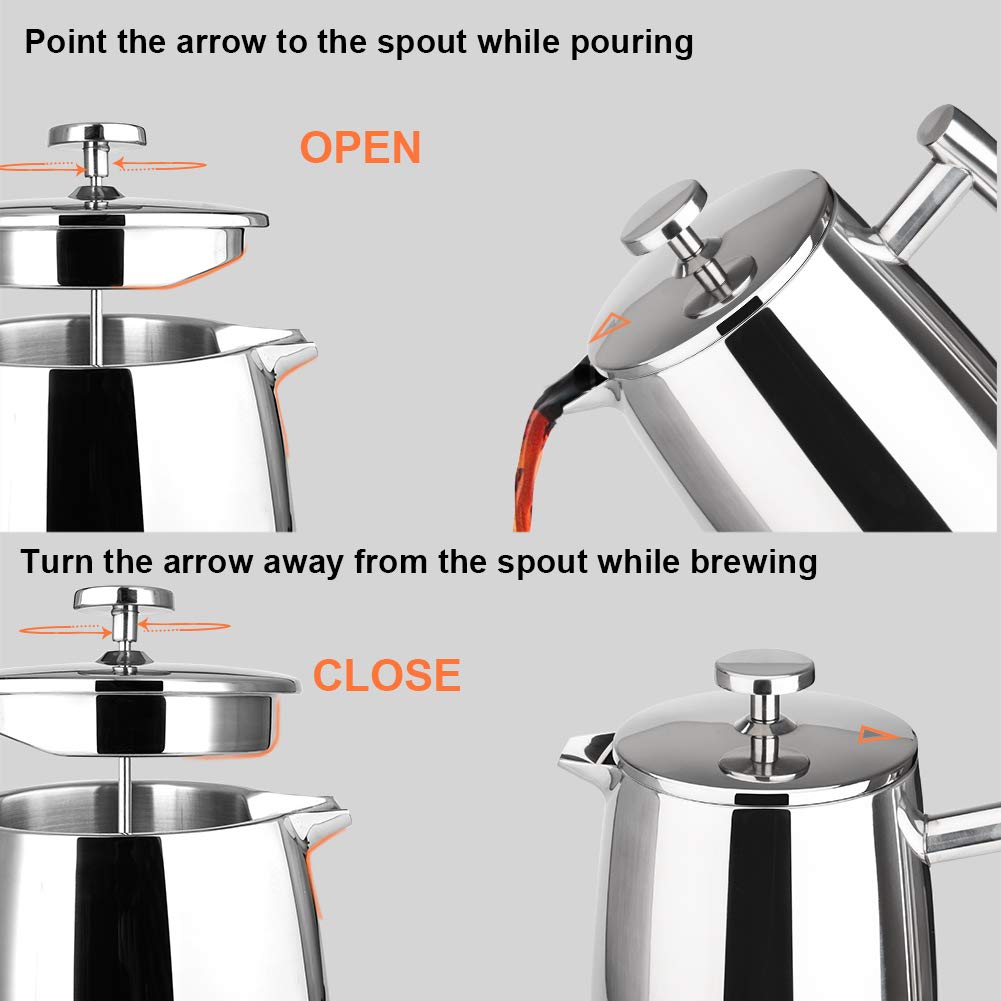 Point the arrow to the spout while pouring

OPEN

Turn the arrow away from the spout while brewing

CLOSE